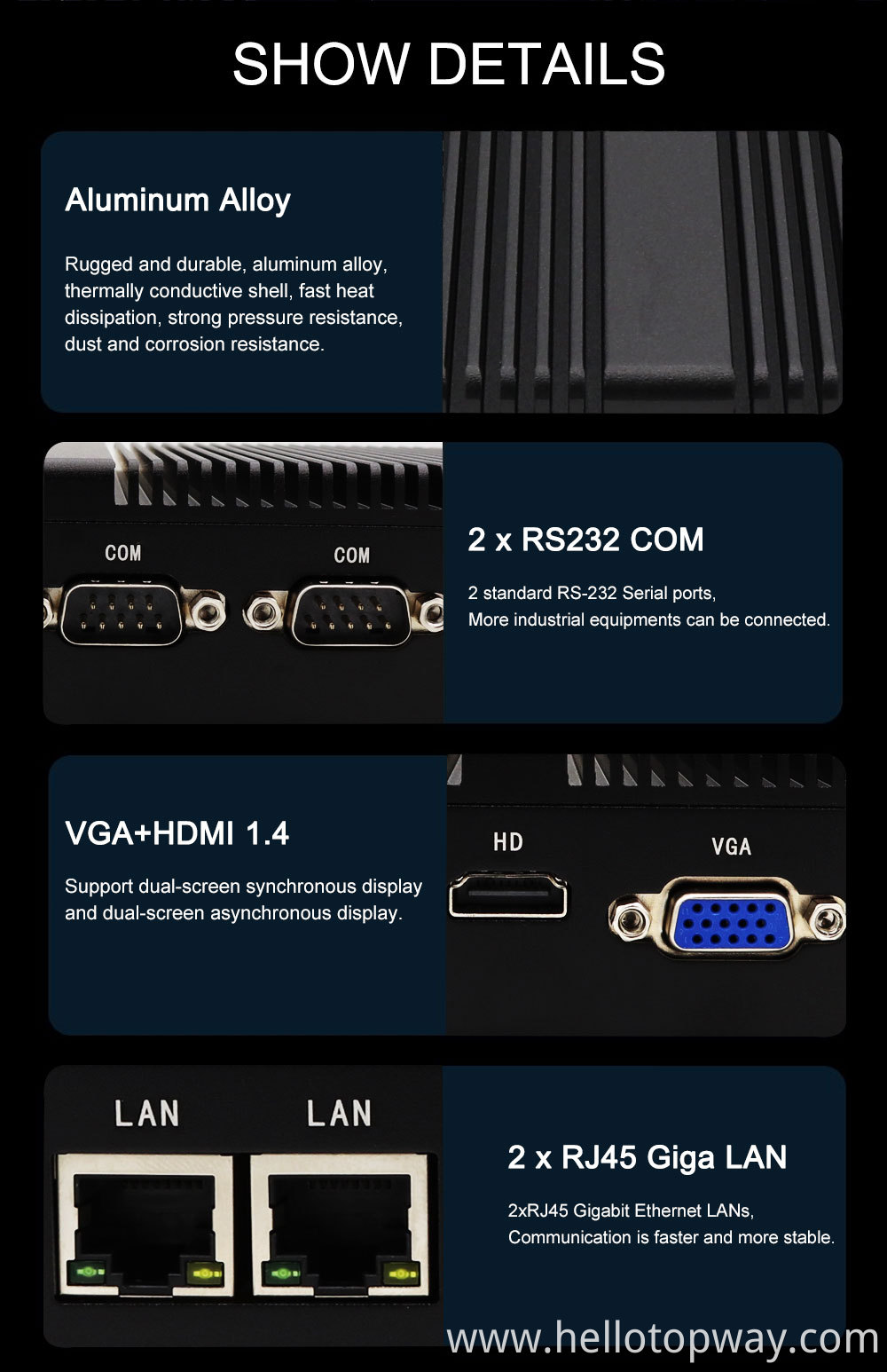 SHOW DETAILS

Aluminum Alloy

Rugged and durable, aluminum alloy, thermally conductive shell, fast heat dissipation, strong pressure resistance, dust and corrosion resistance.

COM COM

2 x RS232 COM

2 standard RS-232 Serial ports,
More industrial equipments can be connected.

VGA+HDMI 1.4

Support dual-screen synchronous display and dual-screen asynchronous display.

HD VGA

LAN LAN

2 x RJ45 Giga LAN

2xRJ45 Gigabit Ethernet LANs,
Communication is faster and more stable.

www.hellotopway.com